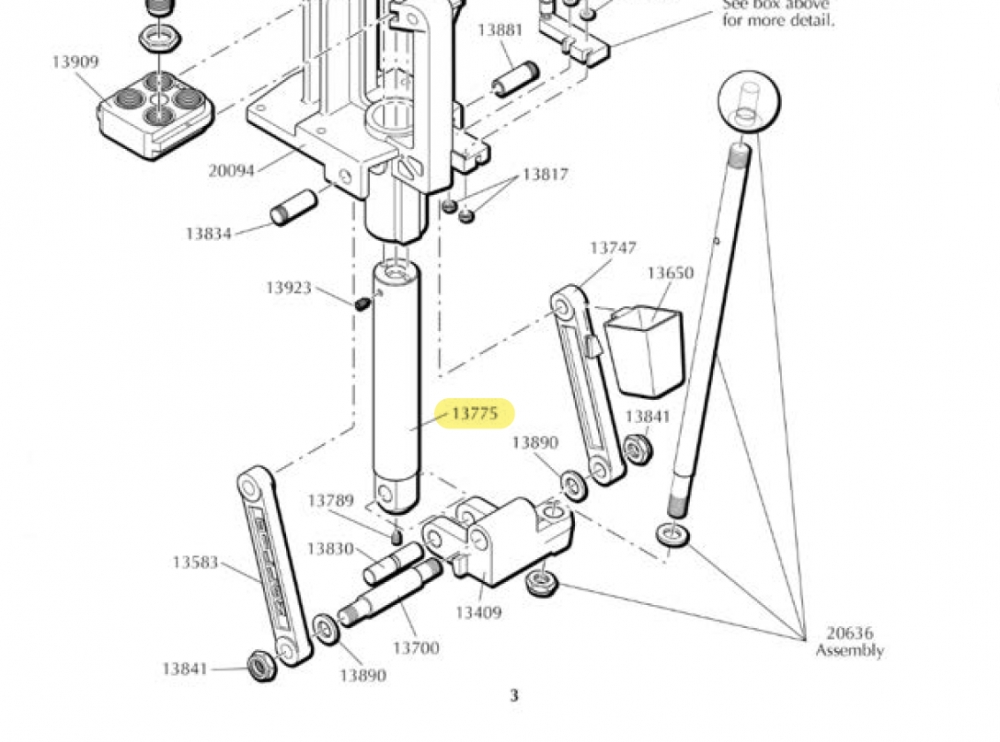 See box above
for more detail.

13909
13881
20094
13817
13834
13923
13747
13650
13775
13841
13890
13789
13830
13583
13409
13700
13841
13890
20636
Assembly

3