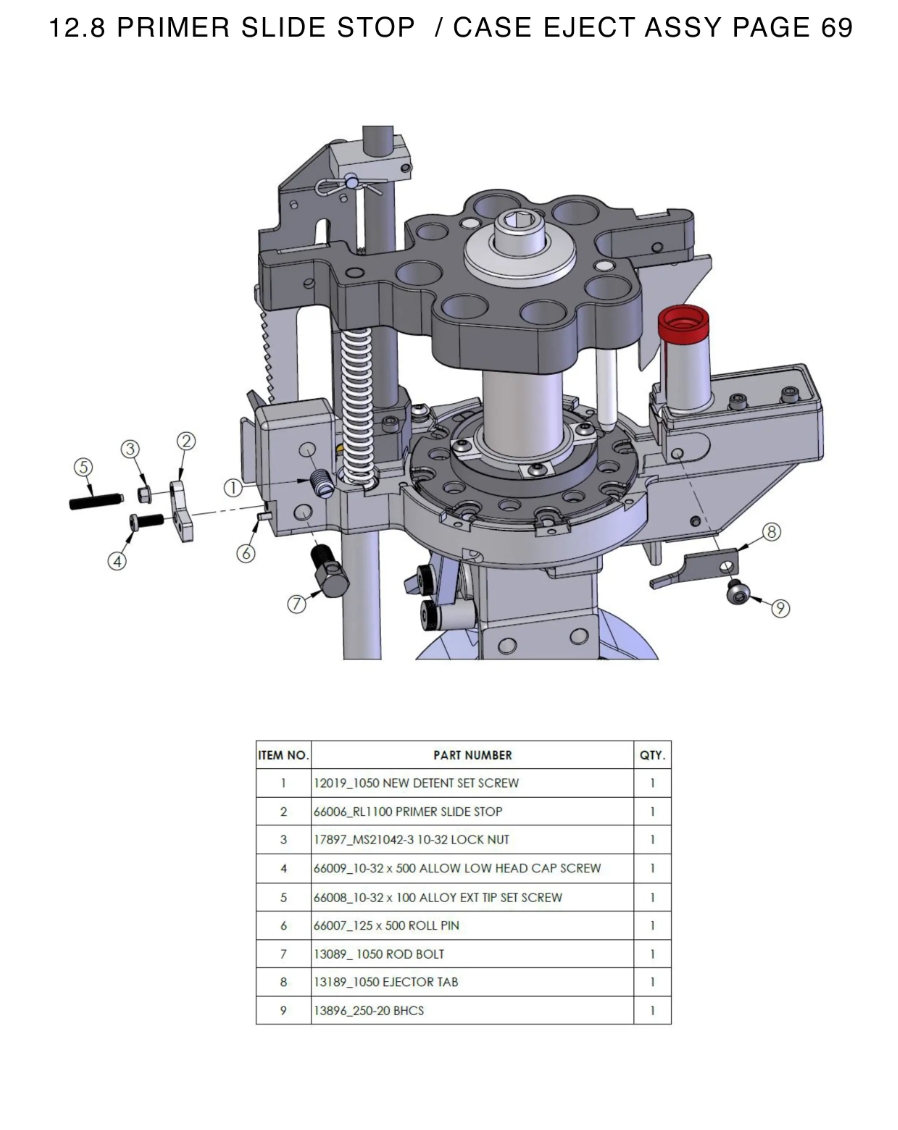 12.8 PRIMER SLIDE STOP / CASE EJECT ASSY PAGE 69

5
3
2
1
4
6
7
8
9

| ITEM NO. | PART NUMBER | QTY. |
|---|---|---|
| 1 | 12019_1050 NEW DETENT SET SCREW | 1 |
| 2 | 66006_RL1100 PRIMER SLIDE STOP | 1 |
| 3 | 17897_MS21042-3 10-32 LOCK NUT | 1 |
| 4 | 66009_10-32 x 500 ALLOW LOW HEAD CAP SCREW | 1 |
| 5 | 66008_10-32 x 100 ALLOY EXT TIP SET SCREW | 1 |
| 6 | 66007_125 x 500 ROLL PIN | 1 |
| 7 | 13089_ 1050 ROD BOLT | 1 |
| 8 | 13189_1050 EJECTOR TAB | 1 |
| 9 | 13896_250-20 BHCS | 1 |