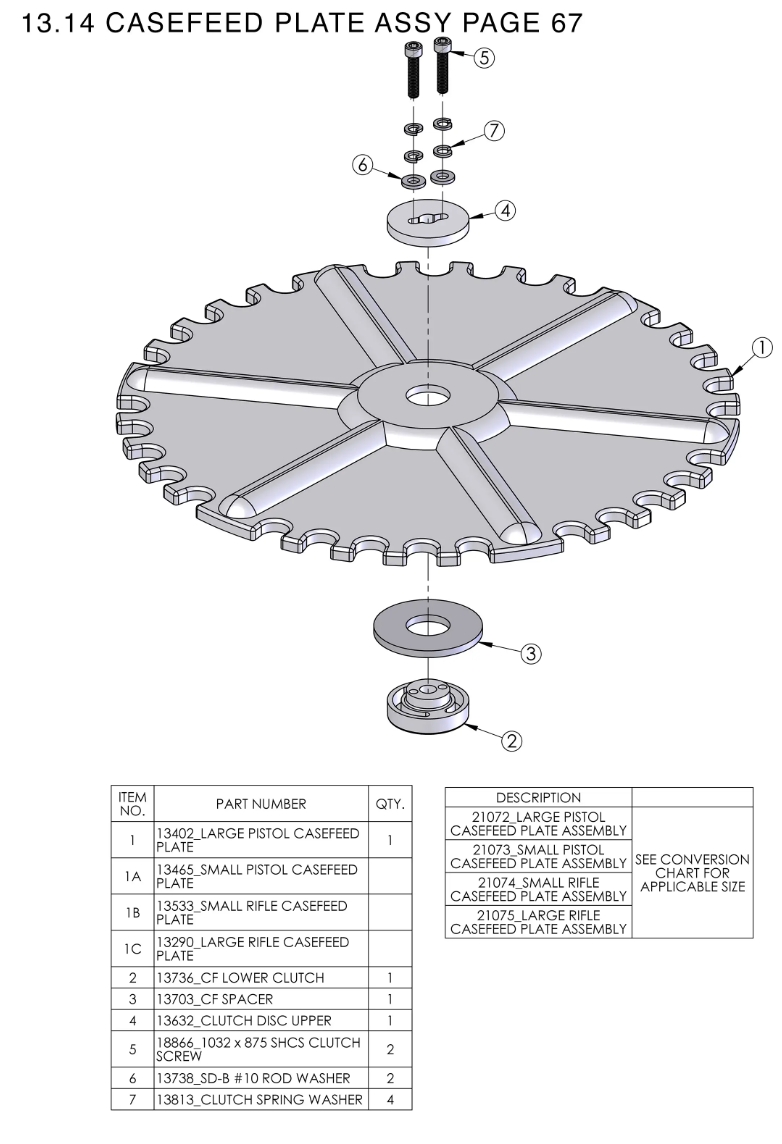 13.14 CASEFEED PLATE ASSY PAGE 67

5
7
6
4
1
3
2

| ITEM NO. | PART NUMBER | QTY. |
|---|---|---|
| 1 | 13402_LARGE PISTOL CASEFEED PLATE | 1 |
| 1A | 13465_SMALL PISTOL CASEFEED PLATE | |
| 1B | 13533_SMALL RIFLE CASEFEED PLATE | |
| 1C | 13290_LARGE RIFLE CASEFEED PLATE | |
| 2 | 13736_CF LOWER CLUTCH | 1 |
| 3 | 13703_CF SPACER | 1 |
| 4 | 13632_CLUTCH DISC UPPER | 1 |
| 5 | 18866_1032 x 875 SHCS CLUTCH SCREW | 2 |
| 6 | 13738_SD-B #10 ROD WASHER | 2 |
| 7 | 13813_CLUTCH SPRING WASHER | 4 |

| DESCRIPTION | |
|---|---|
| 21072_LARGE PISTOL CASEFEED PLATE ASSEMBLY | SEE CONVERSION CHART FOR APPLICABLE SIZE |
| 21073_SMALL PISTOL CASEFEED PLATE ASSEMBLY | |
| 21074_SMALL RIFLE CASEFEED PLATE ASSEMBLY | |
| 21075_LARGE RIFLE CASEFEED PLATE ASSEMBLY | |