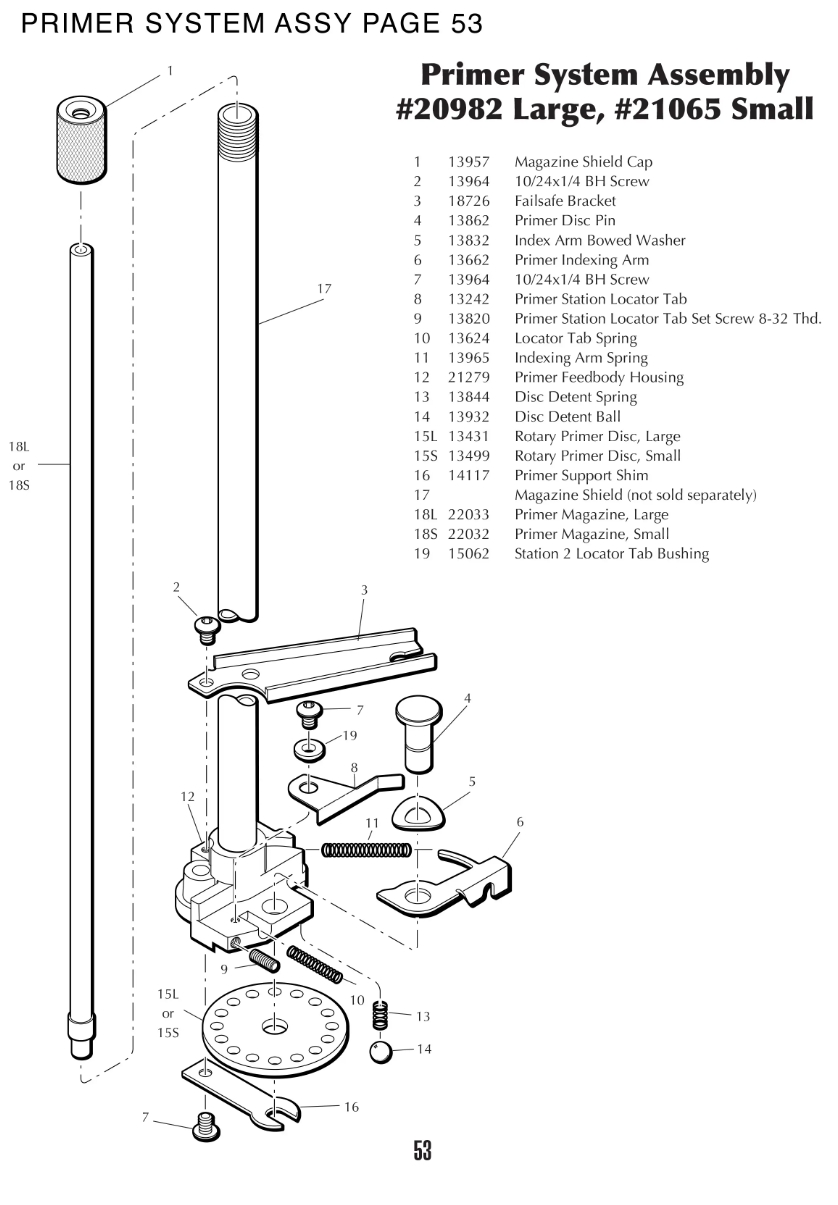 PRIMER SYSTEM ASSY PAGE 53

Primer System Assembly
#20982 Large, #21065 Small

| | | |
|---|---|---|
| 1 | 13957 | Magazine Shield Cap |
| 2 | 13964 | 10/24x1/4 BH Screw |
| 3 | 18726 | Failsafe Bracket |
| 4 | 13862 | Primer Disc Pin |
| 5 | 13832 | Index Arm Bowed Washer |
| 6 | 13662 | Primer Indexing Arm |
| 7 | 13964 | 10/24x1/4 BH Screw |
| 8 | 13242 | Primer Station Locator Tab |
| 9 | 13820 | Primer Station Locator Tab Set Screw 8-32 Thd. |
| 10 | 13624 | Locator Tab Spring |
| 11 | 13965 | Indexing Arm Spring |
| 12 | 21279 | Primer Feedbody Housing |
| 13 | 13844 | Disc Detent Spring |
| 14 | 13932 | Disc Detent Ball |
| 15L | 13431 | Rotary Primer Disc, Large |
| 15S | 13499 | Rotary Primer Disc, Small |
| 16 | 14117 | Primer Support Shim |
| 17 | | Magazine Shield (not sold separately) |
| 18L | 22033 | Primer Magazine, Large |
| 18S | 22032 | Primer Magazine, Small |
| 19 | 15062 | Station 2 Locator Tab Bushing |

1
17
18L or 18S
2
3
7
19
4
8
5
12
11
6
9
10
15L or 15S
13
14
7
16

53