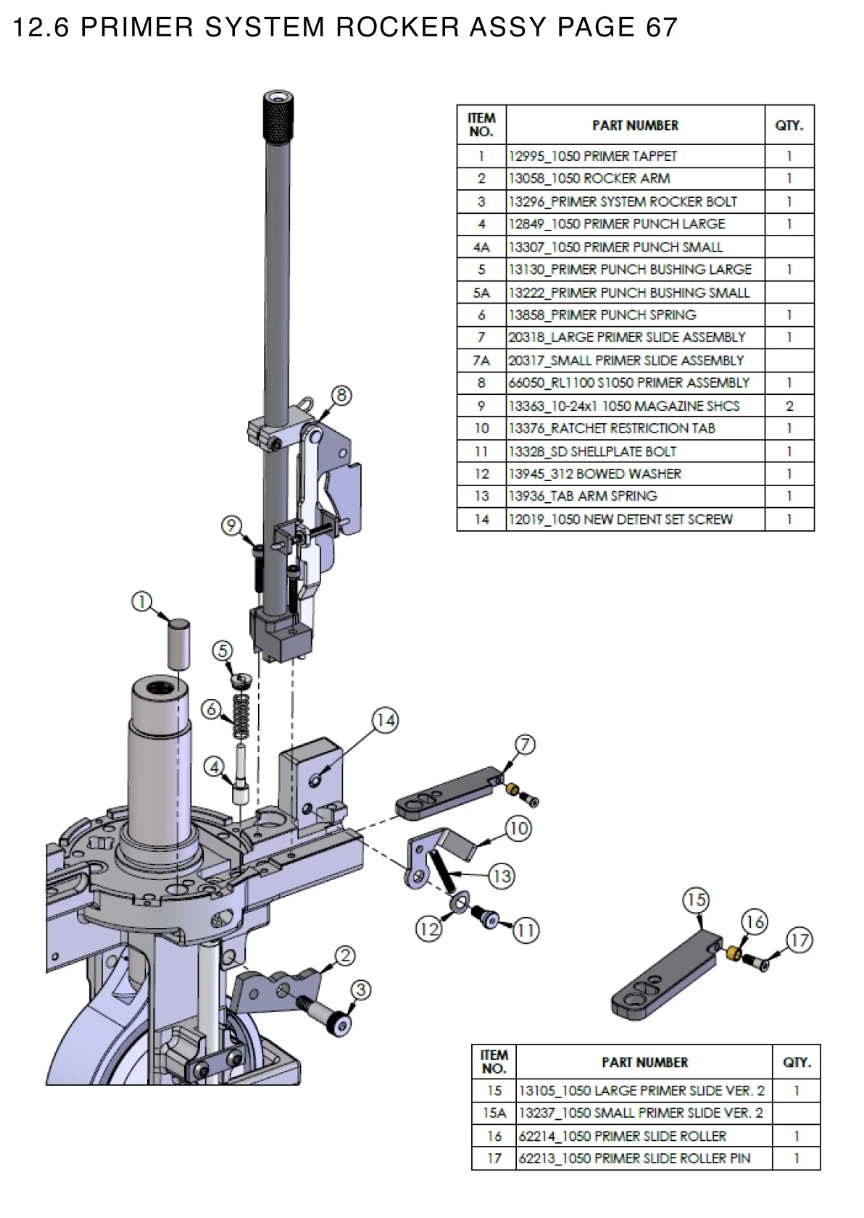 12.6 PRIMER SYSTEM ROCKER ASSY PAGE 67

| ITEM NO. | PART NUMBER | QTY. |
|---|---|---|
| 1 | 12995_1050 PRIMER TAPPET | 1 |
| 2 | 13058_1050 ROCKER ARM | 1 |
| 3 | 13296_PRIMER SYSTEM ROCKER BOLT | 1 |
| 4 | 12849_1050 PRIMER PUNCH LARGE | 1 |
| 4A | 13307_1050 PRIMER PUNCH SMALL | |
| 5 | 13130_PRIMER PUNCH BUSHING LARGE | 1 |
| 5A | 13222_PRIMER PUNCH BUSHING SMALL | |
| 6 | 13858_PRIMER PUNCH SPRING | 1 |
| 7 | 20318_LARGE PRIMER SLIDE ASSEMBLY | 1 |
| 7A | 20317_SMALL PRIMER SLIDE ASSEMBLY | |
| 8 | 66050_RL1100 S1050 PRIMER ASSEMBLY | 1 |
| 9 | 13363_10-24x1 1050 MAGAZINE SHCS | 2 |
| 10 | 13376_RATCHET RESTRICTION TAB | 1 |
| 11 | 13328_SD SHELLPLATE BOLT | 1 |
| 12 | 13945_312 BOWED WASHER | 1 |
| 13 | 13936_TAB ARM SPRING | 1 |
| 14 | 12019_1050 NEW DETENT SET SCREW | 1 |

8 9 1 5 6 4 14 7 10 13 12 11 2 3 15 16 17

| ITEM NO. | PART NUMBER | QTY. |
|---|---|---|
| 15 | 13105_1050 LARGE PRIMER SLIDE VER. 2 | 1 |
| 15A | 13237_1050 SMALL PRIMER SLIDE VER. 2 | |
| 16 | 62214_1050 PRIMER SLIDE ROLLER | 1 |
| 17 | 62213_1050 PRIMER SLIDE ROLLER PIN | 1 |