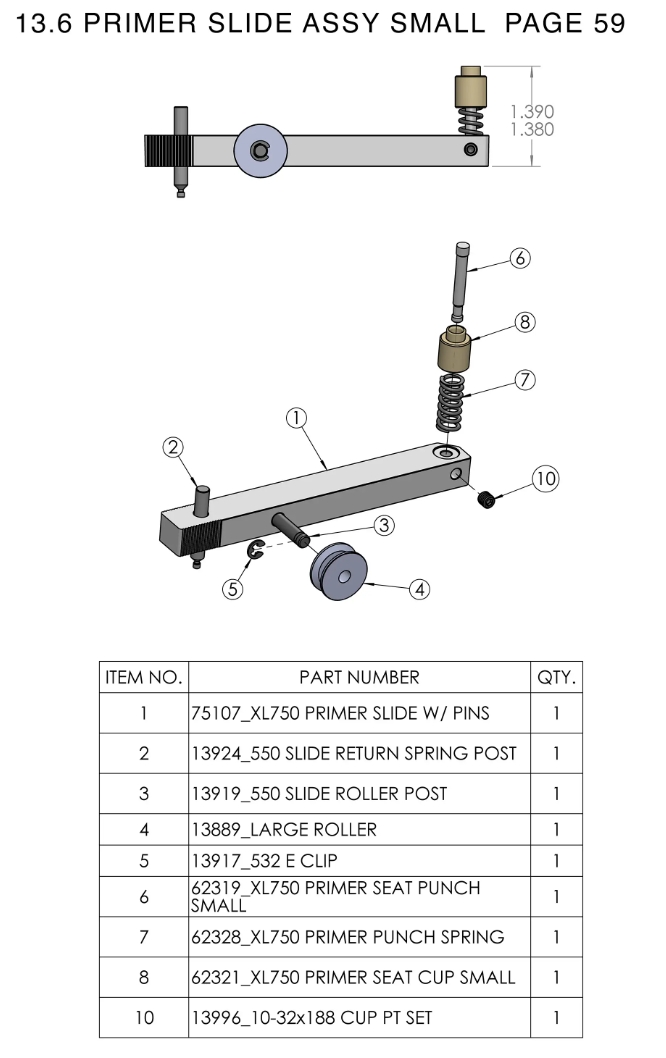 13.6 PRIMER SLIDE ASSY SMALL PAGE 59

1.390
1.380

6
8
7
1
2
10
3
5
4

| ITEM NO. | PART NUMBER | QTY. |
|---|---|---|
| 1 | 75107_XL750 PRIMER SLIDE W/ PINS | 1 |
| 2 | 13924_550 SLIDE RETURN SPRING POST | 1 |
| 3 | 13919_550 SLIDE ROLLER POST | 1 |
| 4 | 13889_LARGE ROLLER | 1 |
| 5 | 13917_532 E CLIP | 1 |
| 6 | 62319_XL750 PRIMER SEAT PUNCH SMALL | 1 |
| 7 | 62328_XL750 PRIMER PUNCH SPRING | 1 |
| 8 | 62321_XL750 PRIMER SEAT CUP SMALL | 1 |
| 10 | 13996_10-32x188 CUP PT SET | 1 |