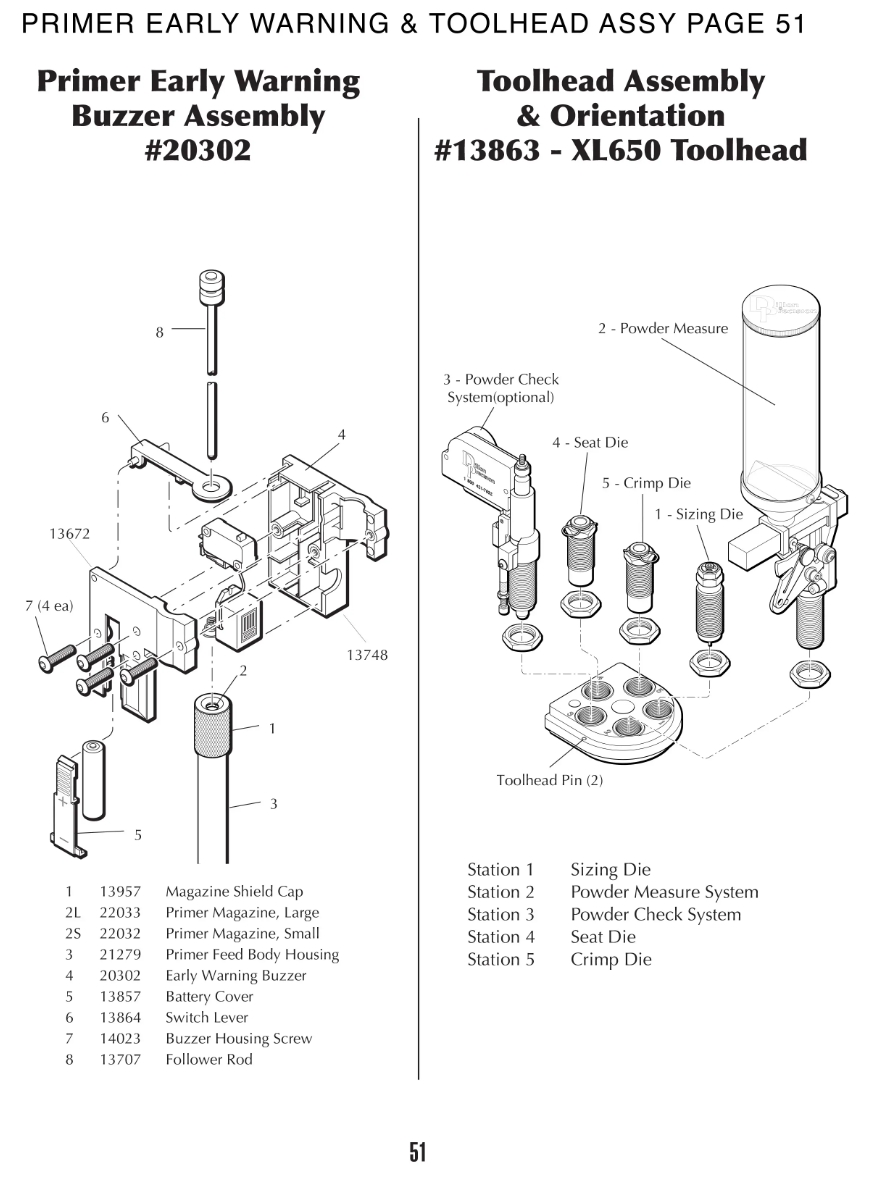 PRIMER EARLY WARNING & TOOLHEAD ASSY PAGE 51

Primer Early Warning Buzzer Assembly #20302

8

6

4

13672

7 (4 ea)

13748

2

1

3

5

| 1 | 13957 | Magazine Shield Cap |
|---|---|---|
| 2L | 22033 | Primer Magazine, Large |
| 2S | 22032 | Primer Magazine, Small |
| 3 | 21279 | Primer Feed Body Housing |
| 4 | 20302 | Early Warning Buzzer |
| 5 | 13857 | Battery Cover |
| 6 | 13864 | Switch Lever |
| 7 | 14023 | Buzzer Housing Screw |
| 8 | 13707 | Follower Rod |

Toolhead Assembly & Orientation #13863 - XL650 Toolhead

2 - Powder Measure

3 - Powder Check System(optional)

4 - Seat Die

5 - Crimp Die

1 - Sizing Die

Toolhead Pin (2)

| Station 1 | Sizing Die |
|---|---|
| Station 2 | Powder Measure System |
| Station 3 | Powder Check System |
| Station 4 | Seat Die |
| Station 5 | Crimp Die |

51