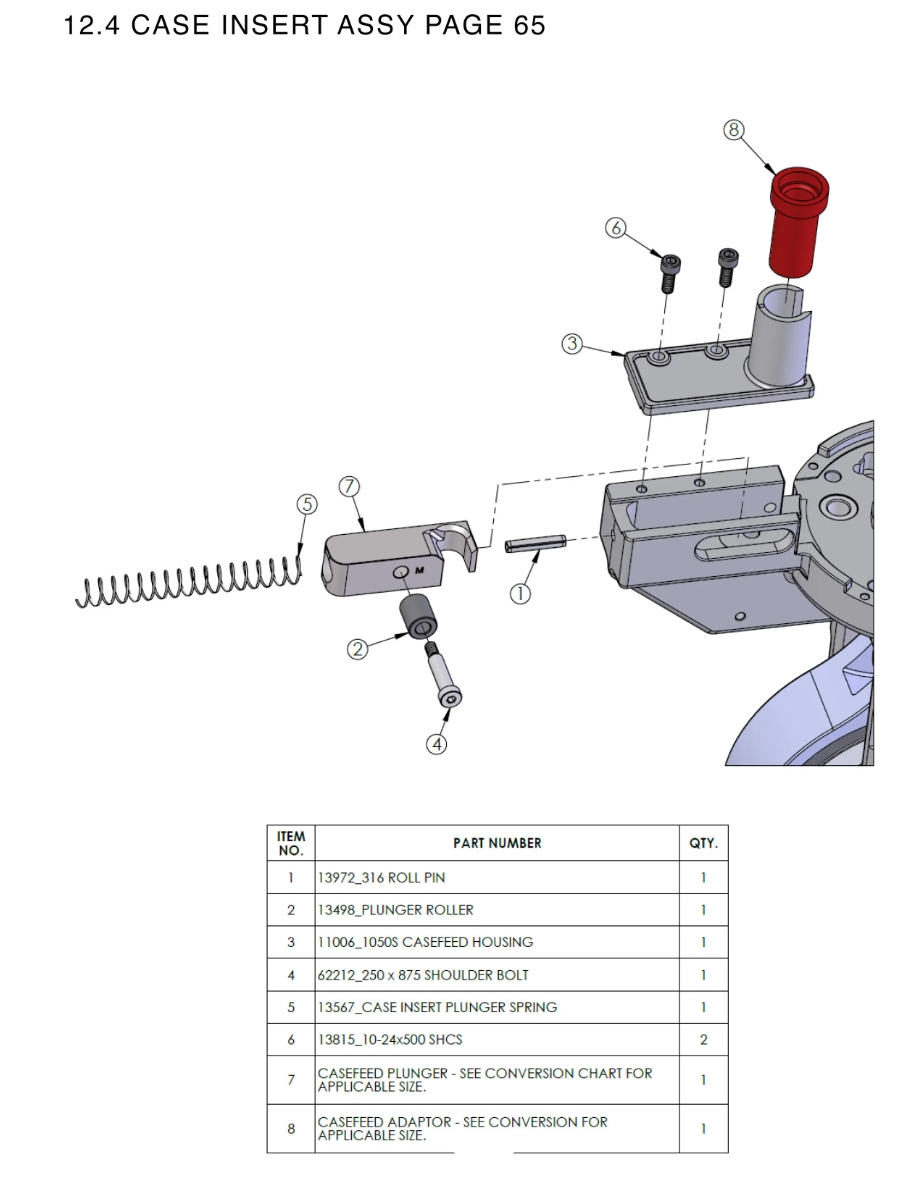 12.4 CASE INSERT ASSY PAGE 65

8

6

3

7

5

M

1

2

4

| ITEM NO. | PART NUMBER | QTY. |
|---|---|---|
| 1 | 13972_316 ROLL PIN | 1 |
| 2 | 13498_PLUNGER ROLLER | 1 |
| 3 | 11006_1050S CASEFEED HOUSING | 1 |
| 4 | 62212_250 x 875 SHOULDER BOLT | 1 |
| 5 | 13567_CASE INSERT PLUNGER SPRING | 1 |
| 6 | 13815_10-24x500 SHCS | 2 |
| 7 | CASEFEED PLUNGER - SEE CONVERSION CHART FOR APPLICABLE SIZE. | 1 |
| 8 | CASEFEED ADAPTOR - SEE CONVERSION FOR APPLICABLE SIZE. | 1 |