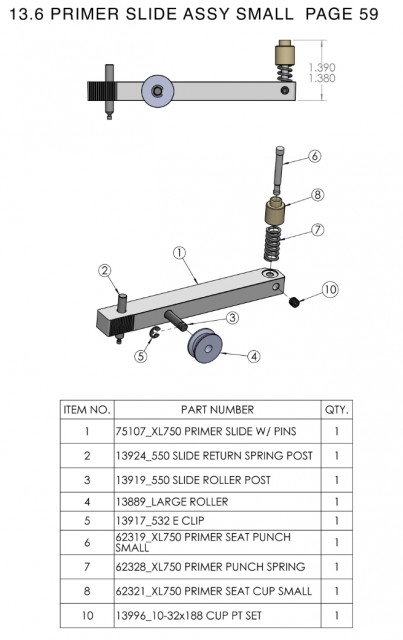 13.6 PRIMER SLIDE ASSY SMALL PAGE 59

1.390
1.380

6
8
7
1
2
10
3
5
4

| ITEM NO. | PART NUMBER | QTY. |
|---|---|---|
| 1 | 75107_XL750 PRIMER SLIDE W/ PINS | 1 |
| 2 | 13924_550 SLIDE RETURN SPRING POST | 1 |
| 3 | 13919_550 SLIDE ROLLER POST | 1 |
| 4 | 13889_LARGE ROLLER | 1 |
| 5 | 13917_532 E CLIP | 1 |
| 6 | 62319_XL750 PRIMER SEAT PUNCH SMALL | 1 |
| 7 | 62328_XL750 PRIMER PUNCH SPRING | 1 |
| 8 | 62321_XL750 PRIMER SEAT CUP SMALL | 1 |
| 10 | 13996_10-32x188 CUP PT SET | 1 |