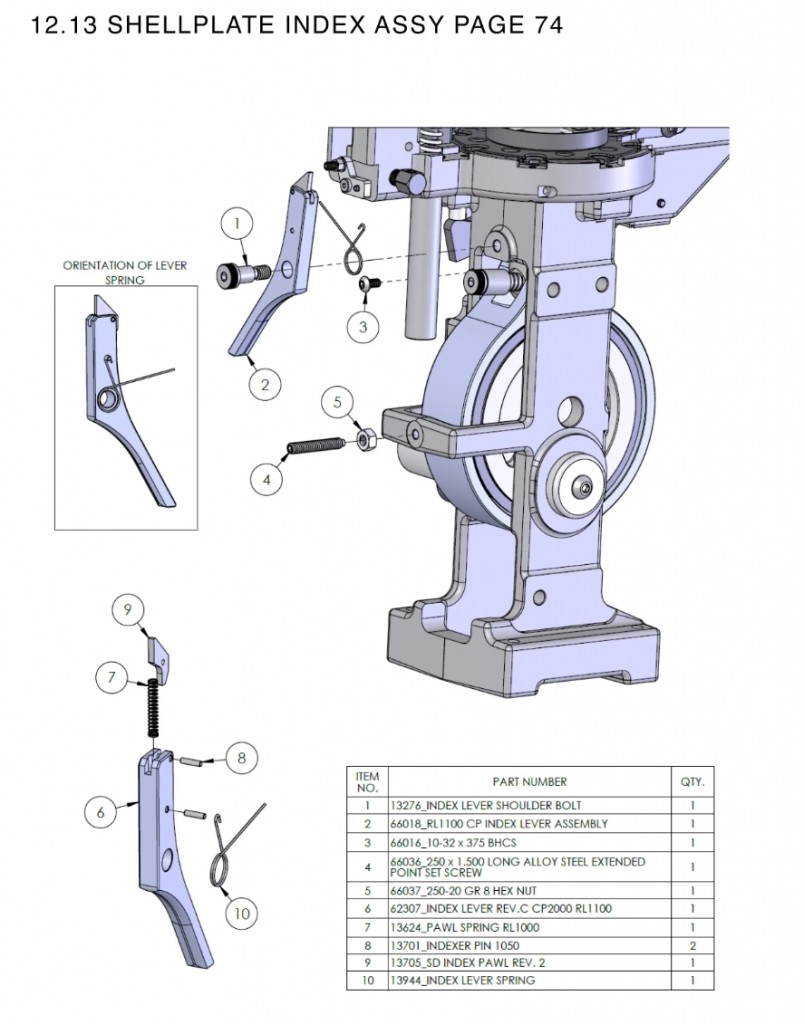 12.13 SHELLPLATE INDEX ASSY PAGE 74

ORIENTATION OF LEVER SPRING

1

2

3

4

5

9

7

8

6

10

| ITEM NO. | PART NUMBER | QTY. |
|---|---|---|
| 1 | 13276_INDEX LEVER SHOULDER BOLT | 1 |
| 2 | 66018_RL1100 CP INDEX LEVER ASSEMBLY | 1 |
| 3 | 66016_10-32 x 375 BHCS | 1 |
| 4 | 66036_250 x 1.500 LONG ALLOY STEEL EXTENDED POINT SET SCREW | 1 |
| 5 | 66037_250-20 GR 8 HEX NUT | 1 |
| 6 | 62307_INDEX LEVER REV.C CP2000 RL1100 | 1 |
| 7 | 13624_PAWL SPRING RL1000 | 1 |
| 8 | 13701_INDEXER PIN 1050 | 2 |
| 9 | 13705_SD INDEX PAWL REV. 2 | 1 |
| 10 | 13944_INDEX LEVER SPRING | 1 |